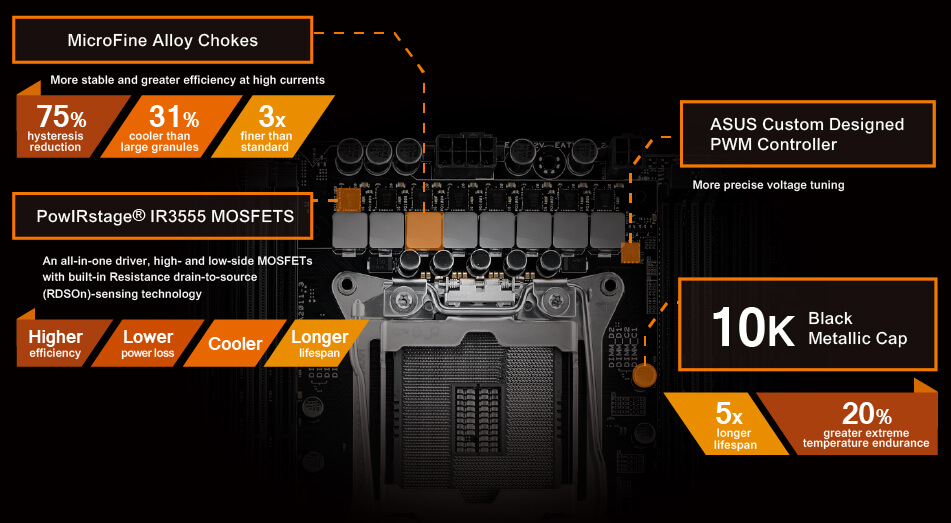 MicroFine Alloy Chokes

More stable and greater efficiency at high currents

75% hysteresis reduction

31% cooler than large granules

3x finer than standard

PowIRstage® IR3555 MOSFETS

An all-in-one driver, high- and low-side MOSFETs with built-in Resistance drain-to-source (RDSOn)-sensing technology

Higher efficiency

Lower power loss

Cooler

Longer lifespan

ASUS Custom Designed PWM Controller

More precise voltage tuning

10K Black Metallic Cap

5x longer lifespan

20% greater extreme temperature endurance